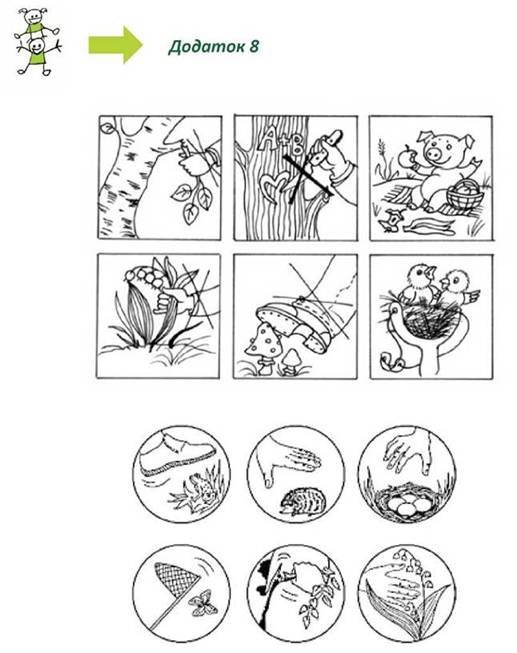 Додаток 8

A+B